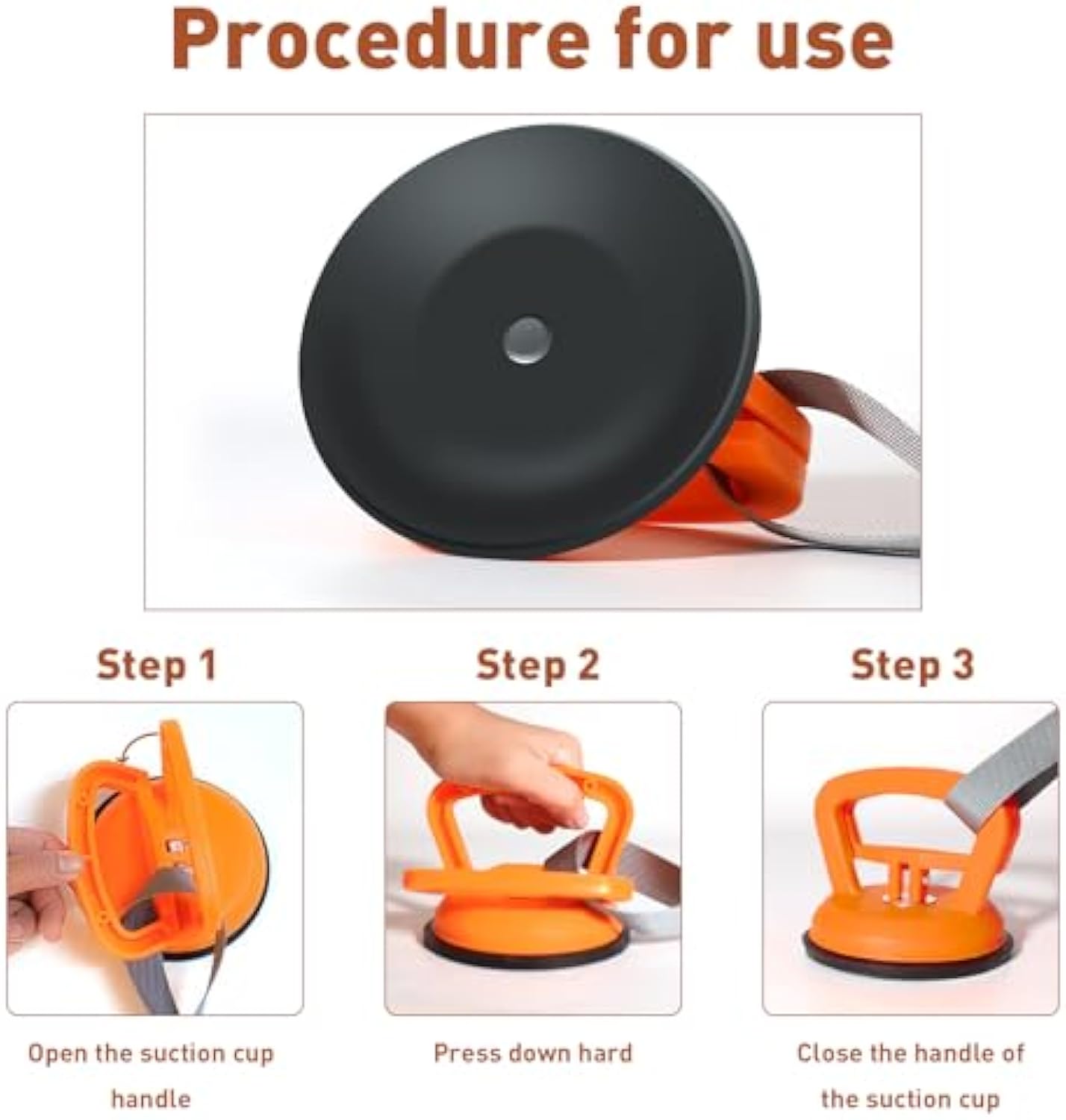 Procedure for use

Step 1

Open the suction cup handle

Step 2

Press down hard

Step 3

Close the handle of the suction cup