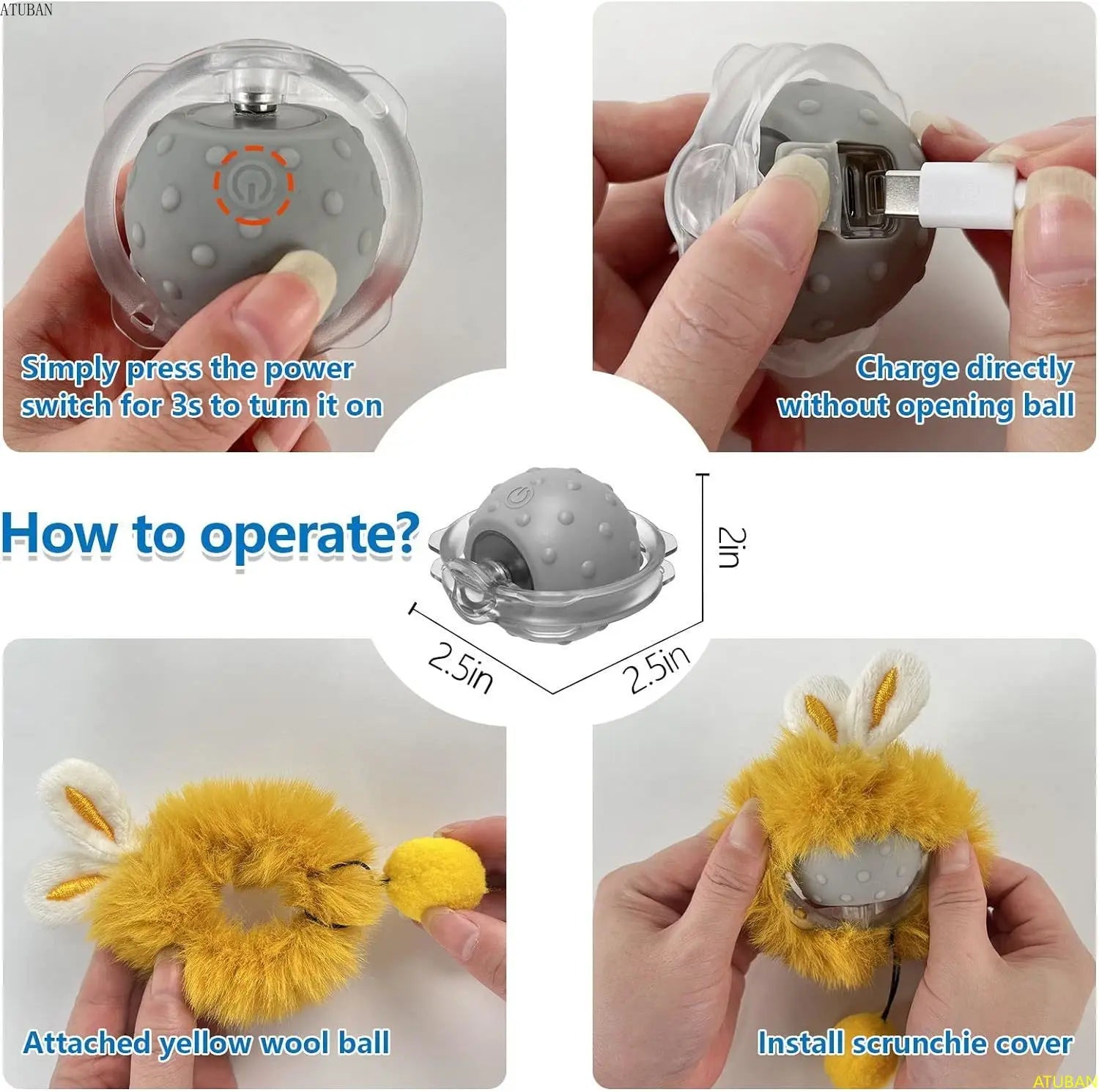 ATUBAN

Simply press the power switch for 3s to turn it on

Charge directly without opening ball

How to operate?

2in

2.5in

2.5in

Attached yellow wool ball

Install scrunchie cover

ATUBAN