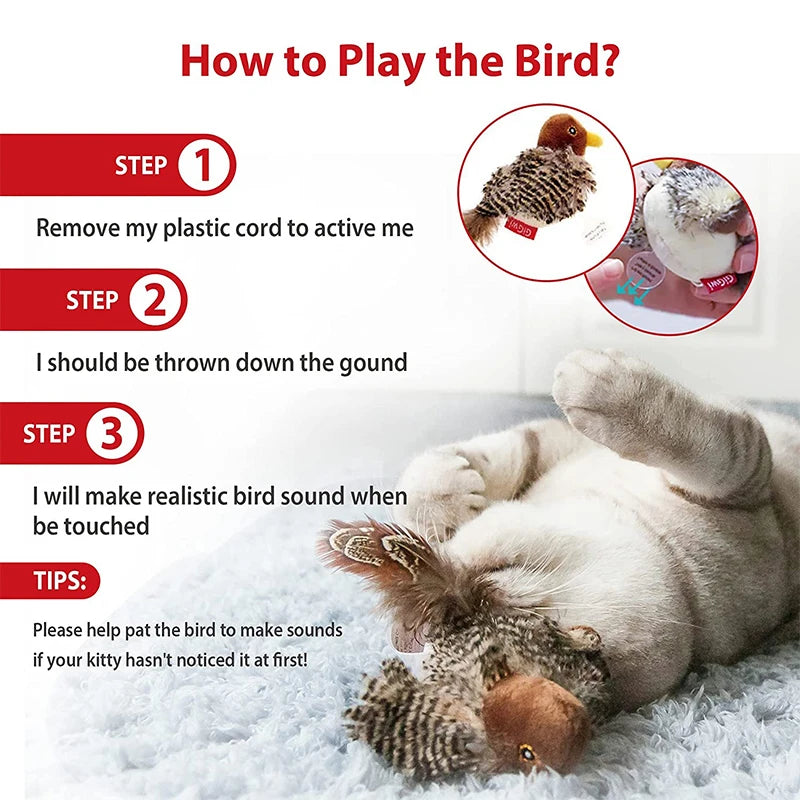 How to Play the Bird?

STEP 1

Remove my plastic cord to active me

STEP 2

I should be thrown down the gound

STEP 3

I will make realistic bird sound when be touched

TIPS:

Please help pat the bird to make sounds if your kitty hasn't noticed it at first!

GiGwi

GiGwi