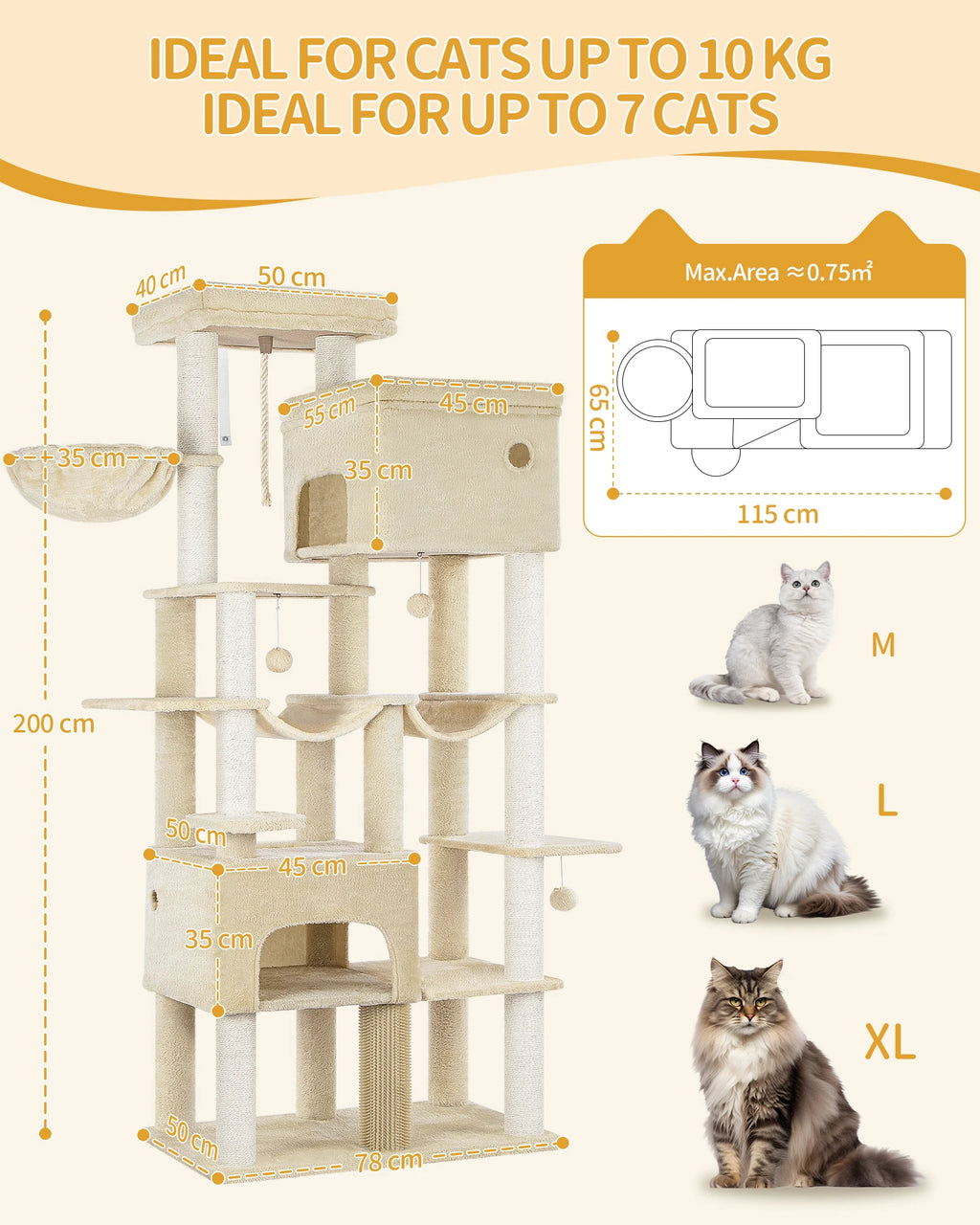 IDEAL FOR CATS UP TO 10 KG
IDEAL FOR UP TO 7 CATS

40 cm
50 cm
55 cm
45 cm
35 cm
35 cm
200 cm
50 cm
45 cm
35 cm
50 cm
78 cm

Max.Area ≈0.75m²
65 cm
115 cm

M
L
XL