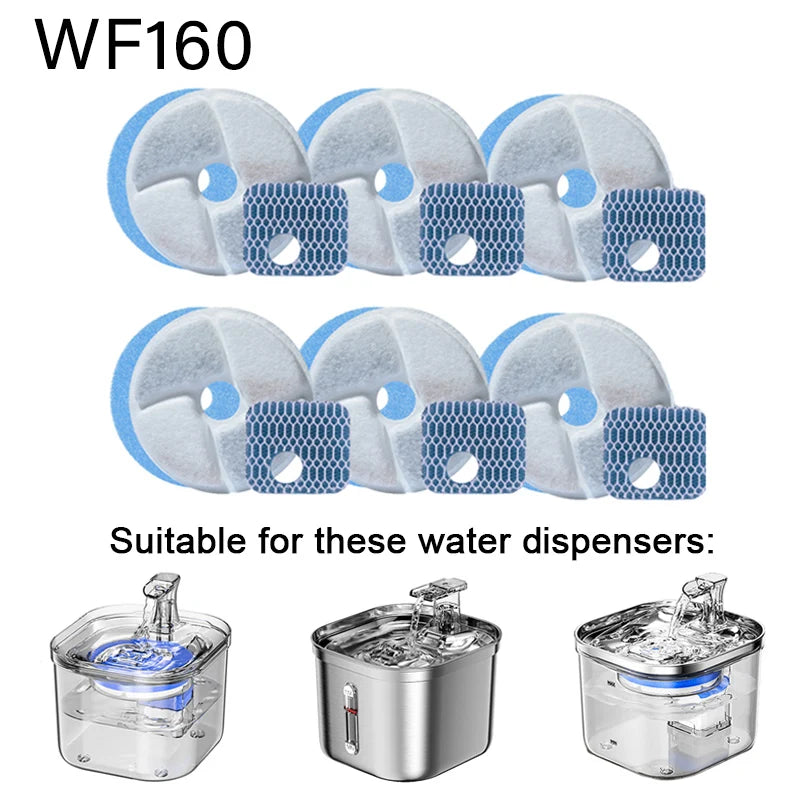 WF160

Suitable for these water dispensers: