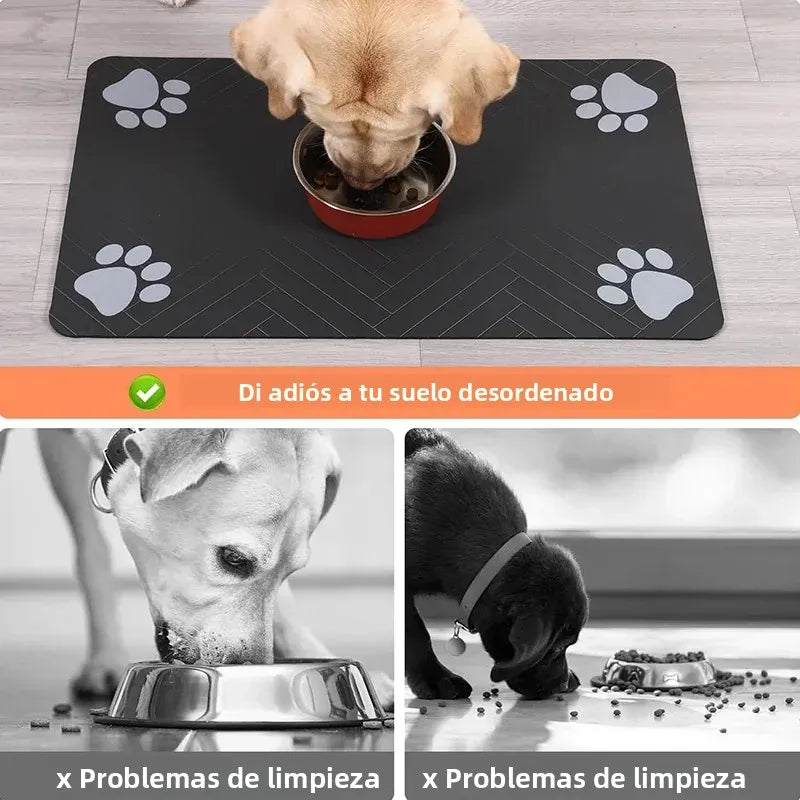 Di adiós a tu suelo desordenado

x Problemas de limpieza

x Problemas de limpieza