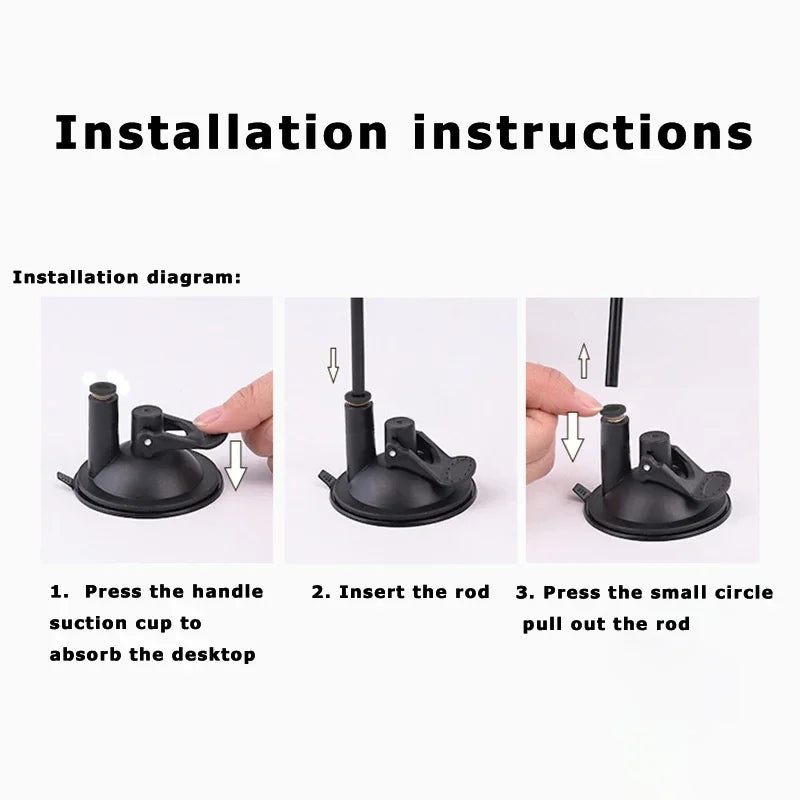 Installation instructions

Installation diagram:

1. Press the handle suction cup to absorb the desktop

2. Insert the rod

3. Press the small circle pull out the rod