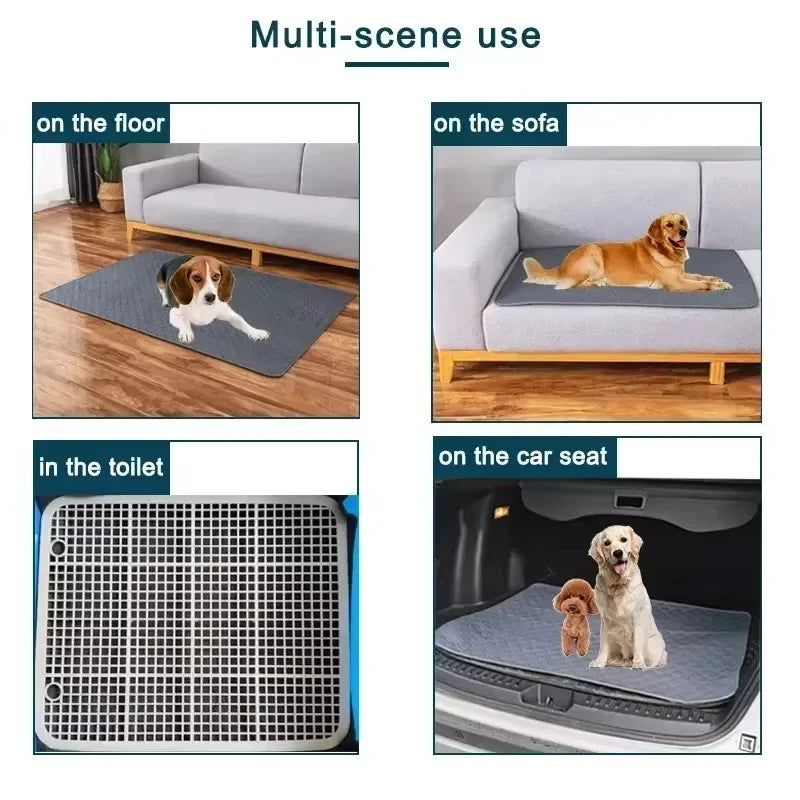 Multi-scene use

on the floor

on the sofa

in the toilet

on the car seat