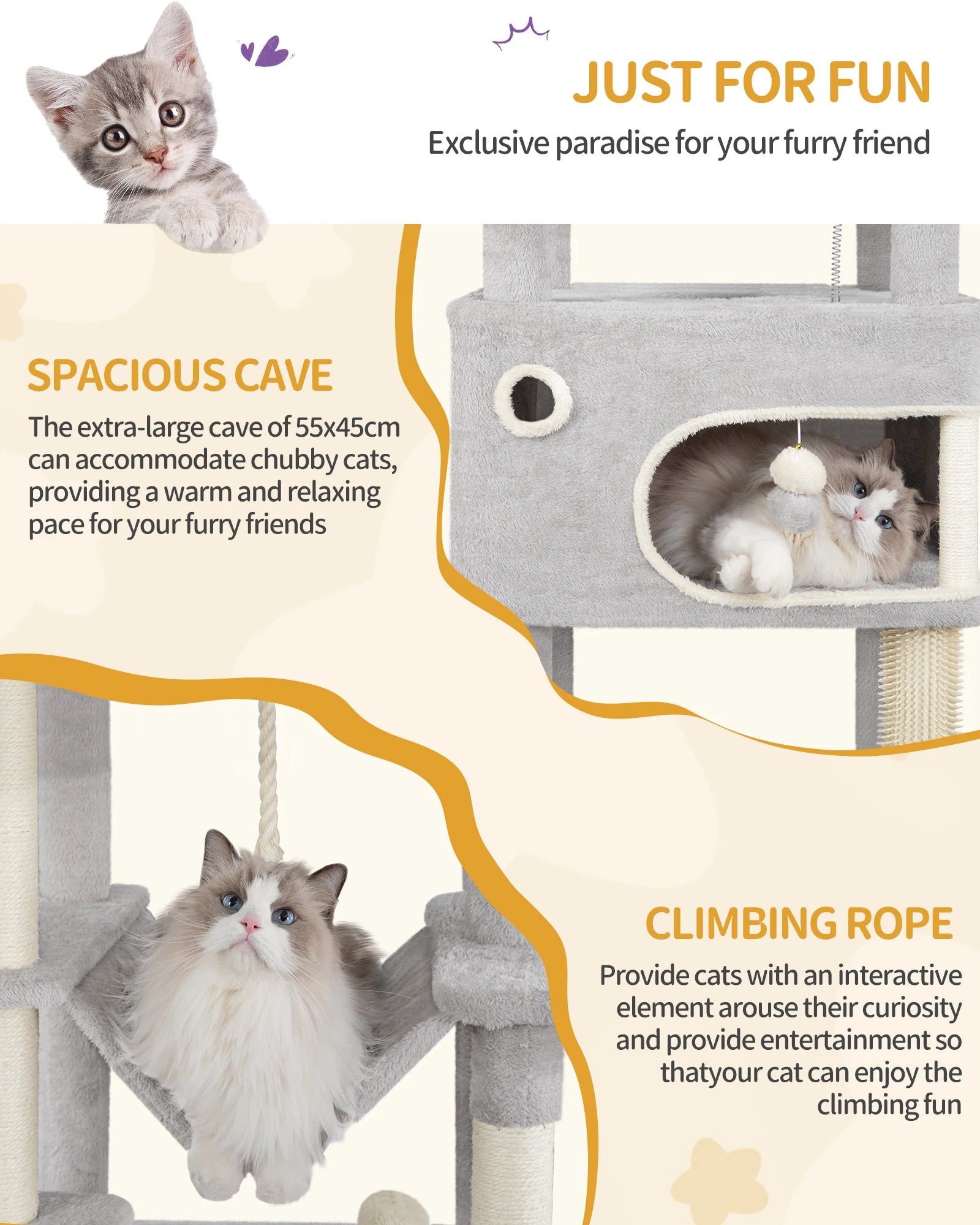 JUST FOR FUN

Exclusive paradise for your furry friend

SPACIOUS CAVE

The extra-large cave of 55x45cm can accommodate chubby cats, providing a warm and relaxing pace for your furry friends

CLIMBING ROPE

Provide cats with an interactive element arouse their curiosity and provide entertainment so thatyour cat can enjoy the climbing fun