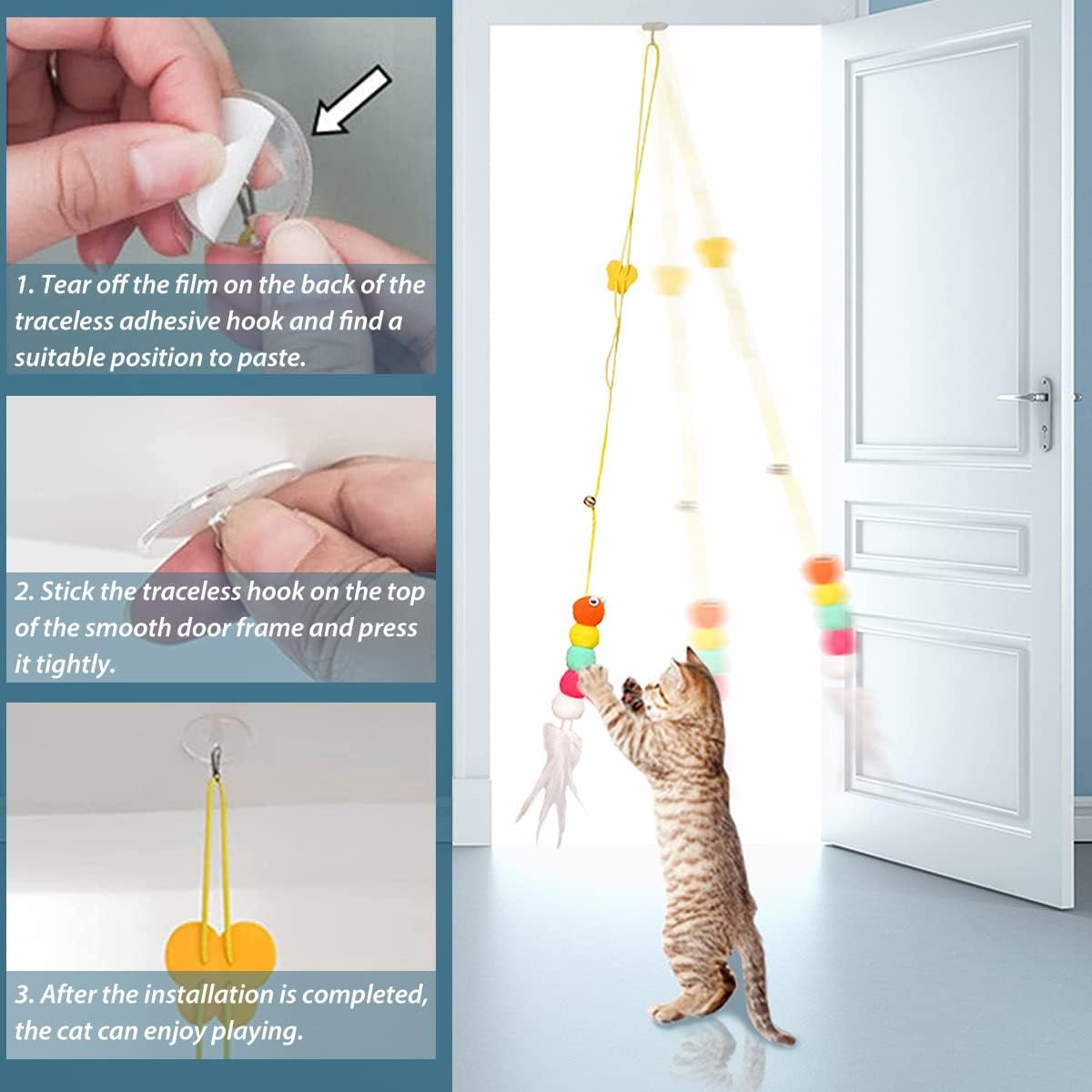 1. Tear off the film on the back of the traceless adhesive hook and find a suitable position to paste.

2. Stick the traceless hook on the top of the smooth door frame and press it tightly.

3. After the installation is completed, the cat can enjoy playing.