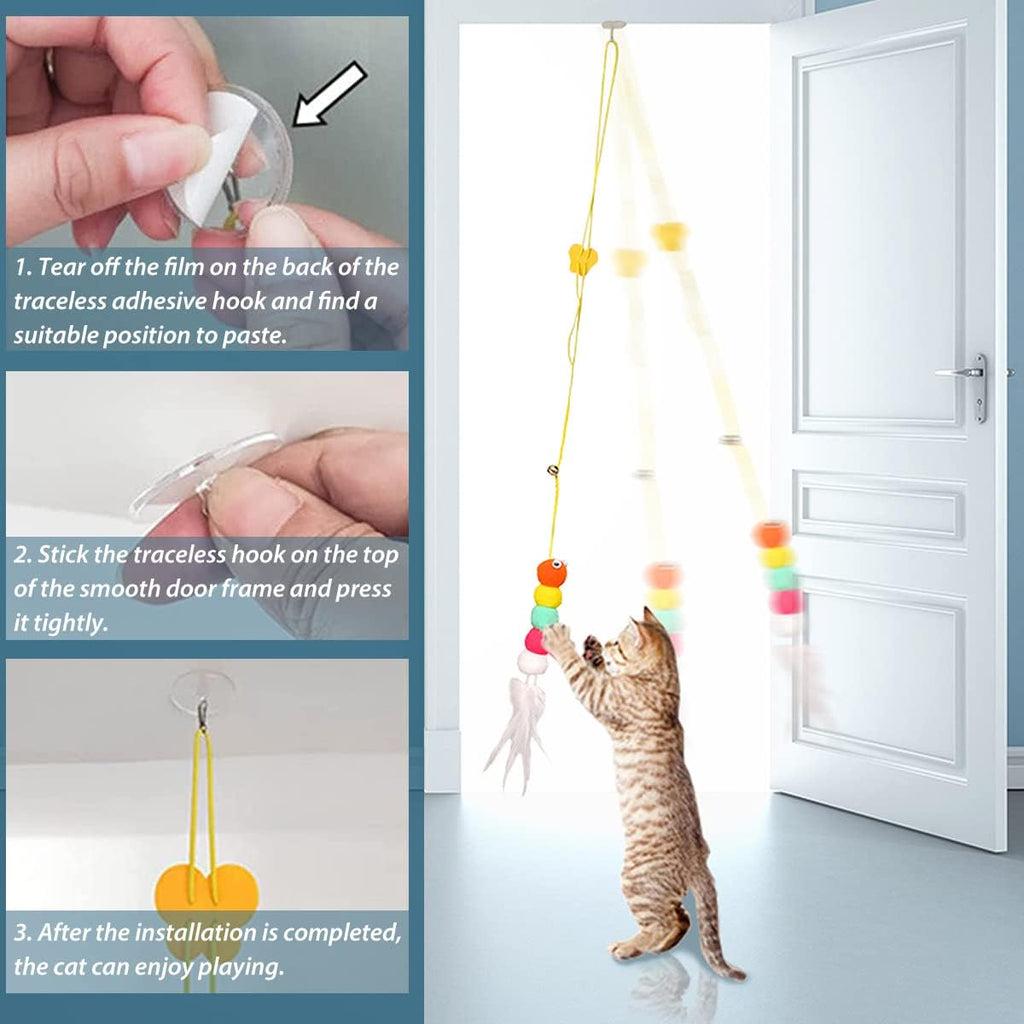 1. Tear off the film on the back of the traceless adhesive hook and find a suitable position to paste.

2. Stick the traceless hook on the top of the smooth door frame and press it tightly.

3. After the installation is completed, the cat can enjoy playing.