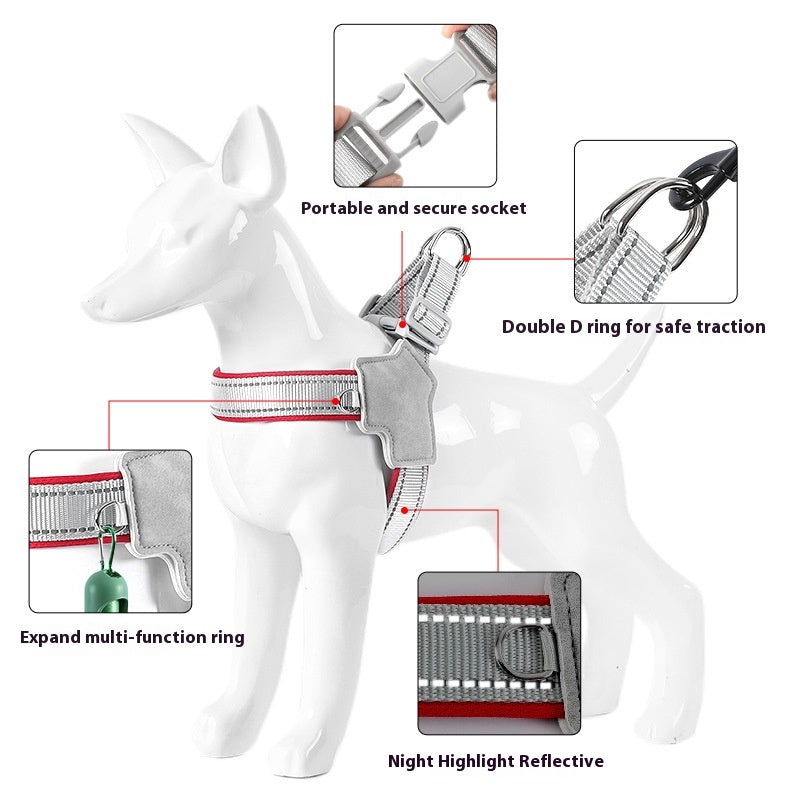 Portable and secure socket

Double D ring for safe traction

Expand multi-function ring

Night Highlight Reflective